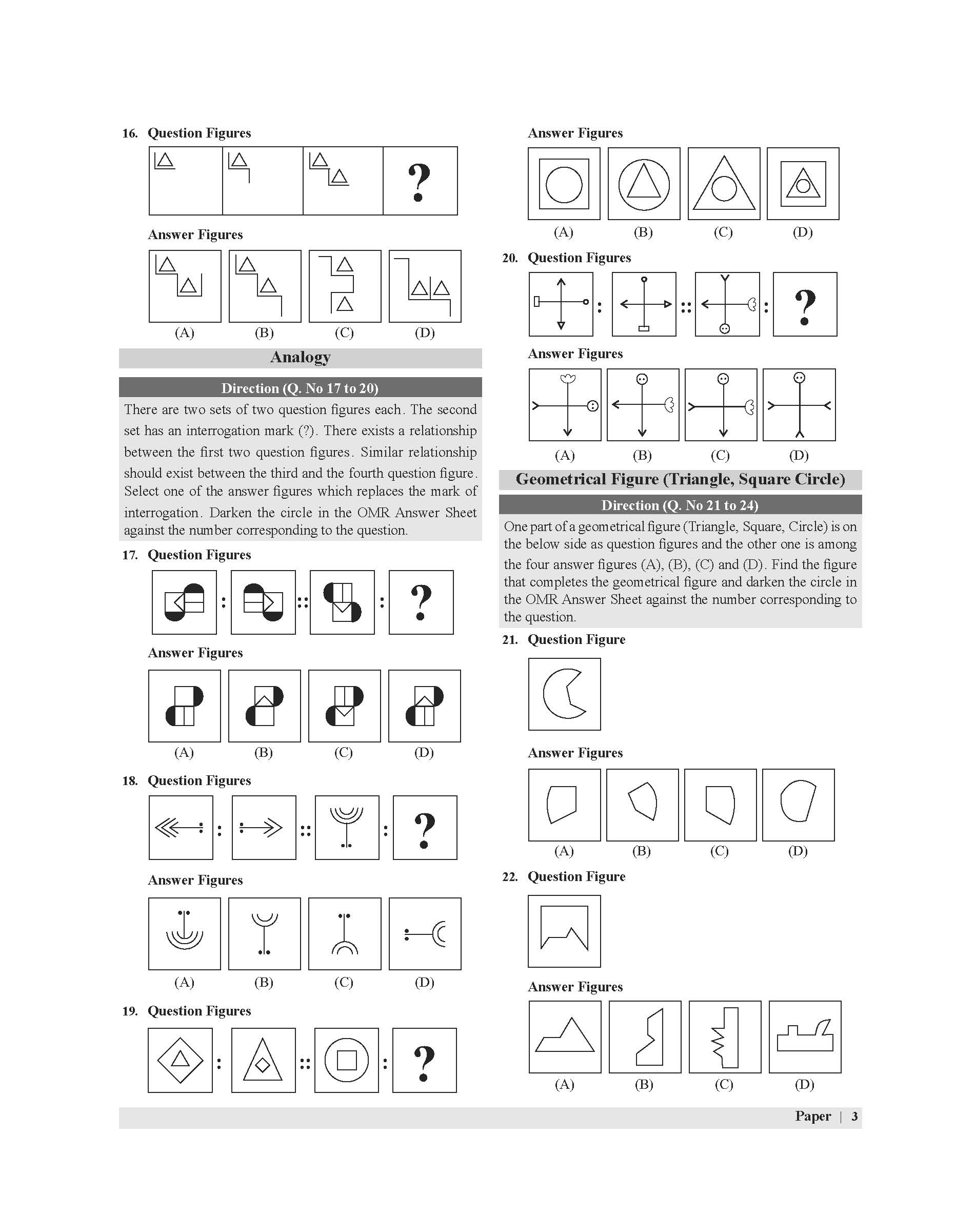 16. Question Figures

?

Answer Figures

(A) (B) (C) (D)

Analogy

Direction (Q. No 17 to 20)

There are two sets of two question figures each. The second set has an interrogation mark (?). There exists a relationship between the first two question figures. Similar relationship should exist between the third and the fourth question figure. Select one of the answer figures which replaces the mark of interrogation. Darken the circle in the OMR Answer Sheet against the number corresponding to the question.

17. Question Figures

: :: : ?

Answer Figures

(A) (B) (C) (D)

18. Question Figures

: :: : ?

Answer Figures

(A) (B) (C) (D)

19. Question Figures

: :: : ?

Answer Figures

(A) (B) (C) (D)

20. Question Figures

: :: : ?

Answer Figures

(A) (B) (C) (D)

Geometrical Figure (Triangle, Square Circle)

Direction (Q. No 21 to 24)

One part of a geometrical figure (Triangle, Square, Circle) is on the below side as question figures and the other one is among the four answer figures (A), (B), (C) and (D). Find the figure that completes the geometrical figure and darken the circle in the OMR Answer Sheet against the number corresponding to the question.

21. Question Figure

Answer Figures

(A) (B) (C) (D)

22. Question Figure

Answer Figures

(A) (B) (C) (D)

Paper | 3